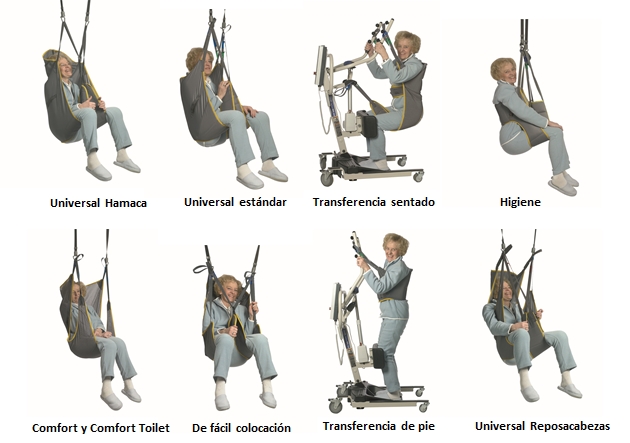 Universal Hamaca
Universal estándar
Transferencia sentado
Higiene

Comfort y Comfort Toilet
De fácil colocación
Transferencia de pie
Universal Reposacabezas